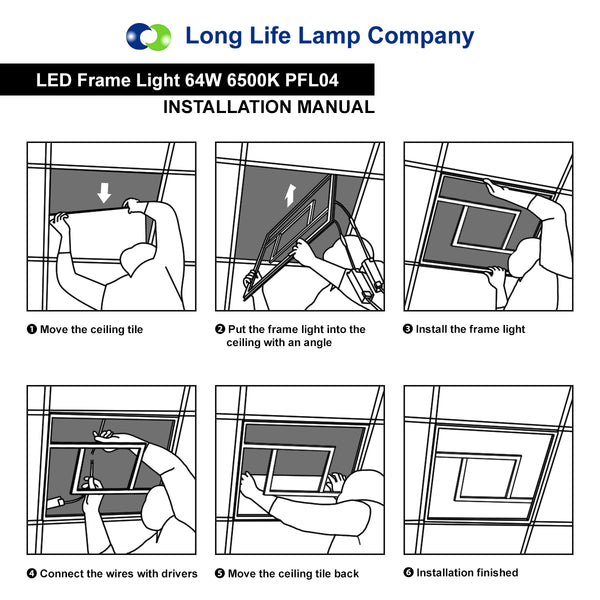 Long Life Lamp Company

LED Frame Light 64W 6500K PFL04

INSTALLATION MANUAL

❶ Move the ceiling tile

❷ Put the frame light into the ceiling with an angle

❸ Install the frame light

❹ Connect the wires with drivers

❺ Move the ceiling tile back

❻ Installation finished