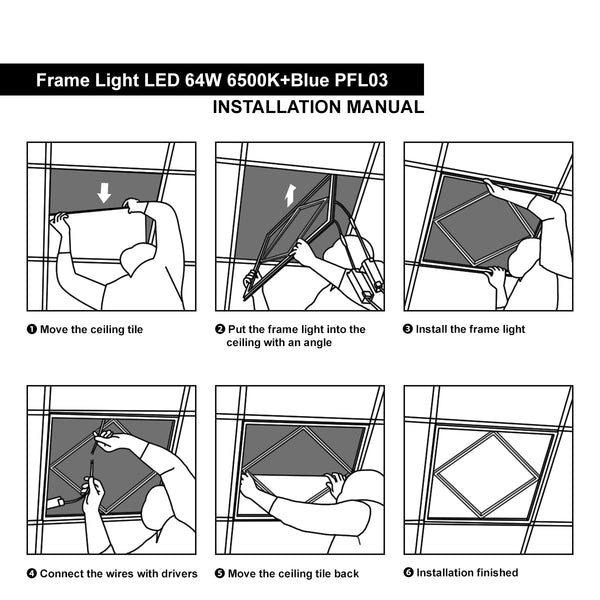 Frame Light LED 64W 6500K+Blue PFL03

INSTALLATION MANUAL

❶ Move the ceiling tile

❷ Put the frame light into the ceiling with an angle

❸ Install the frame light

❹ Connect the wires with drivers

❺ Move the ceiling tile back

❻ Installation finished