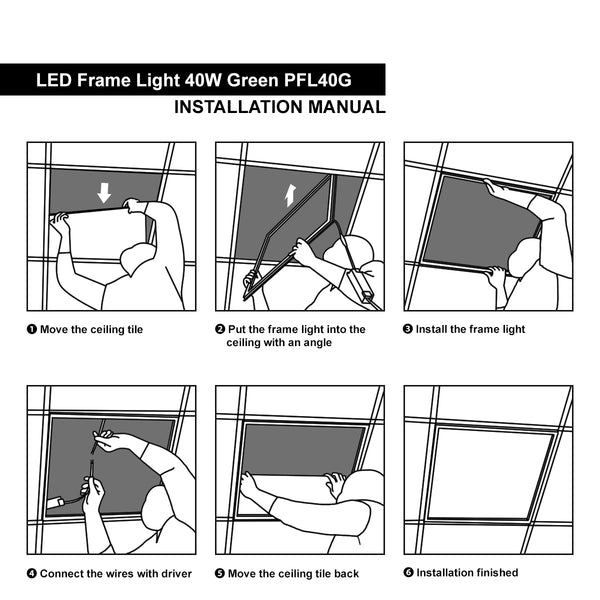 LED Frame Light 40W Green PFL40G
INSTALLATION MANUAL

❶ Move the ceiling tile

❷ Put the frame light into the ceiling with an angle

❸ Install the frame light

❹ Connect the wires with driver

❺ Move the ceiling tile back

❻ Installation finished